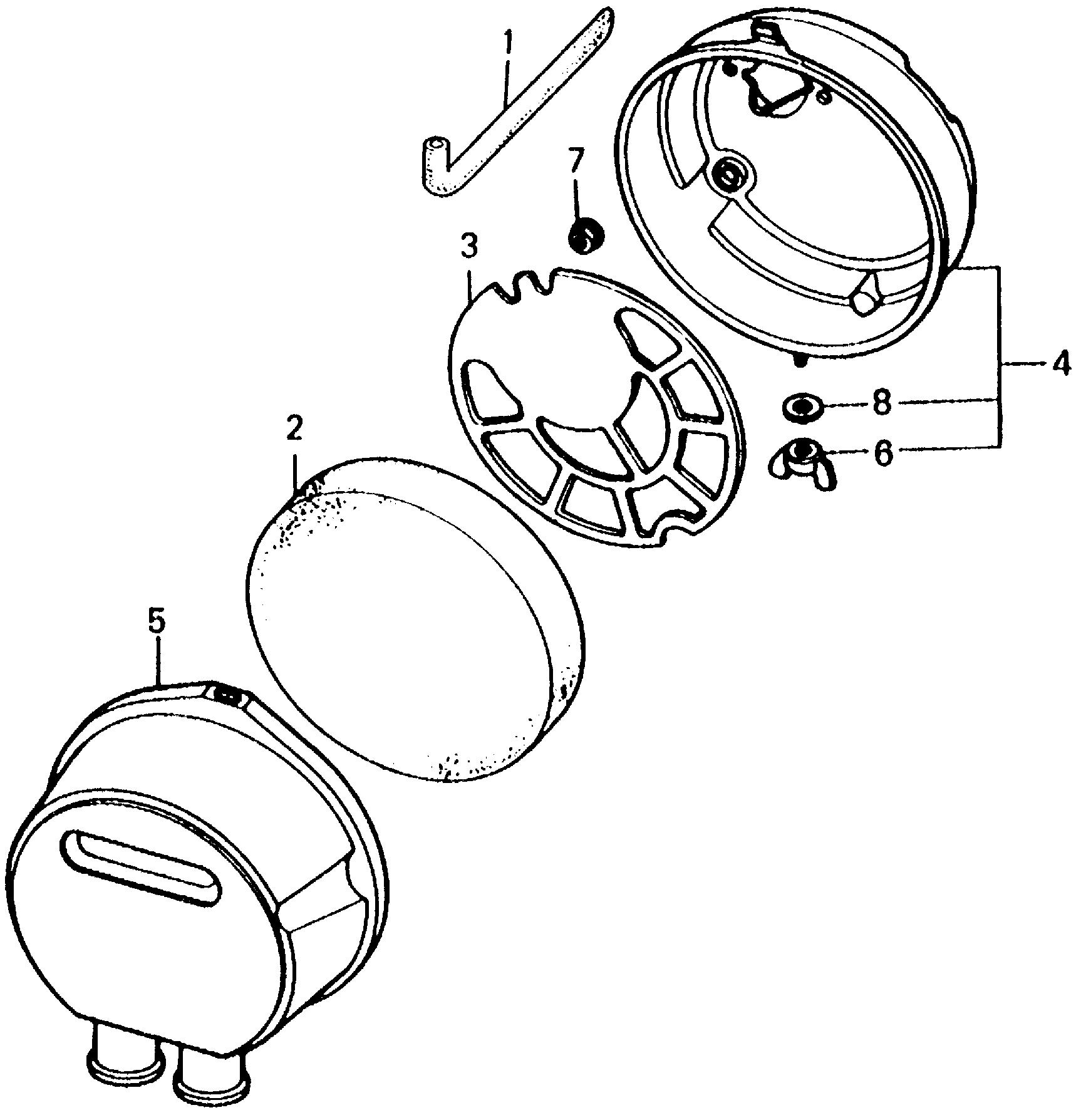 1
7
3
4
8
6
2
5