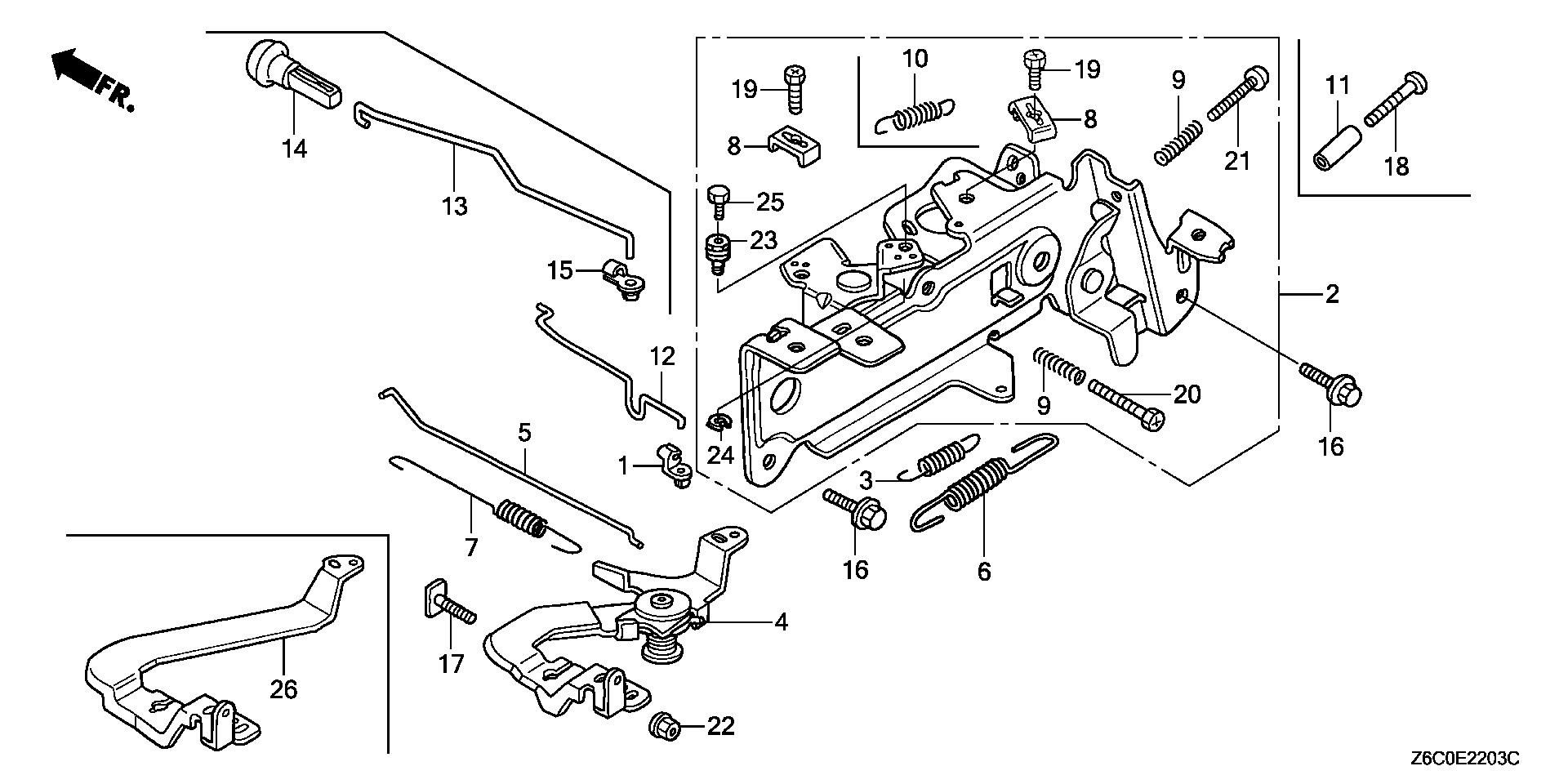 FR.

14
13
15
12
5
7
1
24
19
8
25
23
10
19
8
9
21
11
18
2
9
20
16
3
6
16
4
17
22
26

Z6C0E2203C